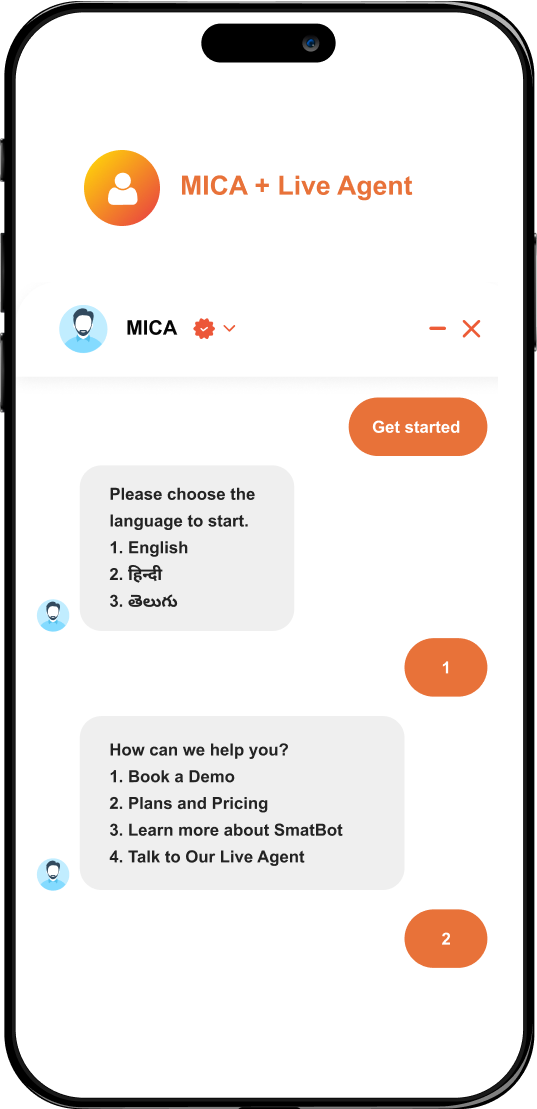 MICA + Live Agent

MICA

Get started

Please choose the language to start.
1. English
2. हिन्दी
3. తెలుగు

1

How can we help you?
1. Book a Demo
2. Plans and Pricing
3. Learn more about SmatBot
4. Talk to Our Live Agent

2